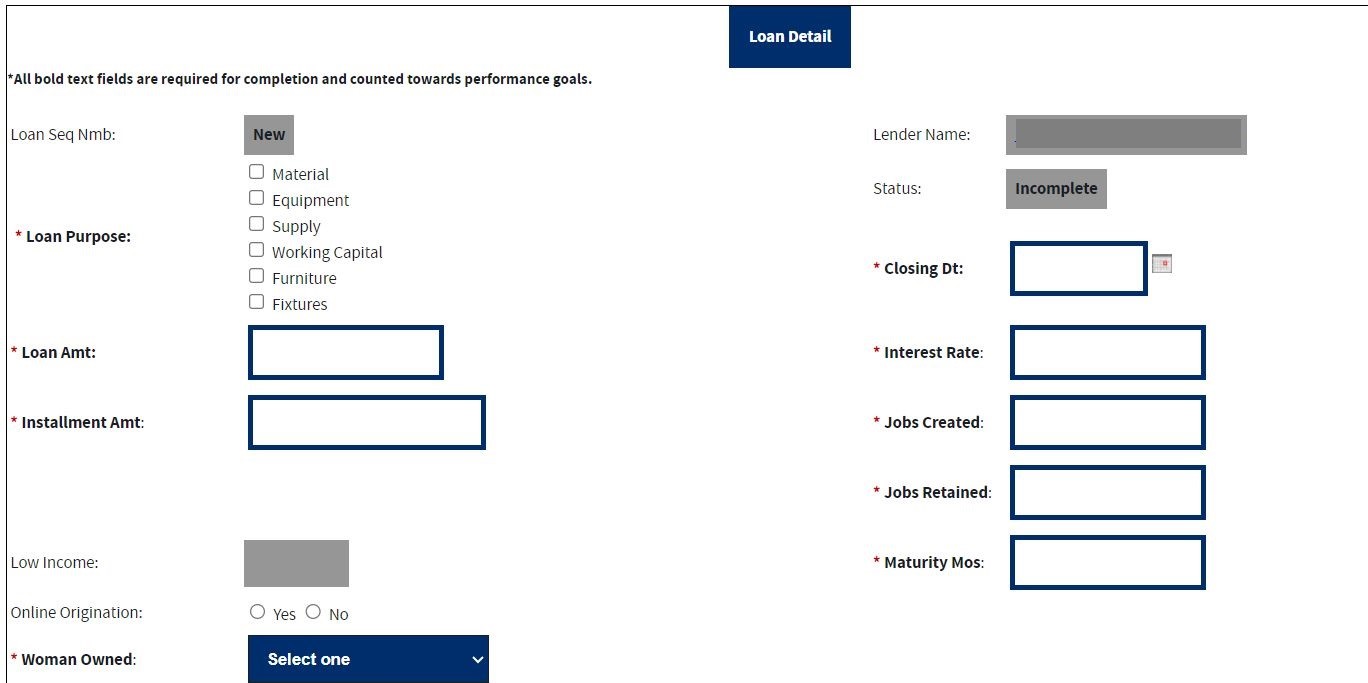 Loan Detail

*All bold text fields are required for completion and counted towards performance goals.

Loan Seq Nmb: New

* Loan Purpose:
Material
Equipment
Supply
Working Capital
Furniture
Fixtures

* Loan Amt:

* Installment Amt:

Low Income:

Online Origination: Yes No

* Woman Owned: Select one

Lender Name:

Status: Incomplete

* Closing Dt:

* Interest Rate:

* Jobs Created:

* Jobs Retained:

* Maturity Mos: